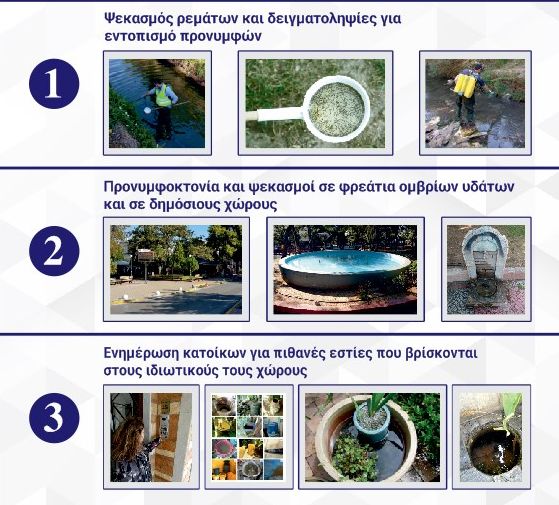 1

Ψεκασμός ρεμάτων και δειγματοληψίες για εντοπισμό προνυμφών

2

Προνυμφοκτονία και ψεκασμοί σε φρεάτια ομβρίων υδάτων και σε δημόσιους χώρους

3

Ενημέρωση κατοίκων για πιθανές εστίες που βρίσκονται στους ιδιωτικούς τους χώρους